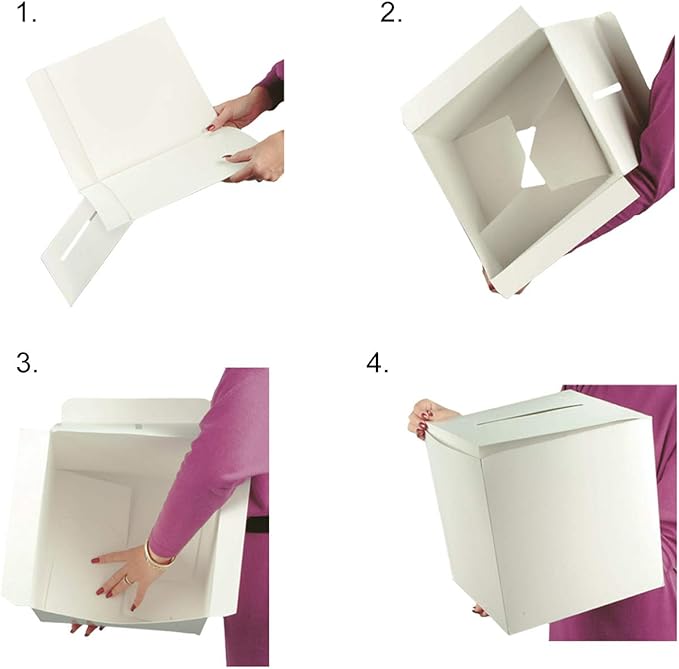 1.

2.

3.

4.